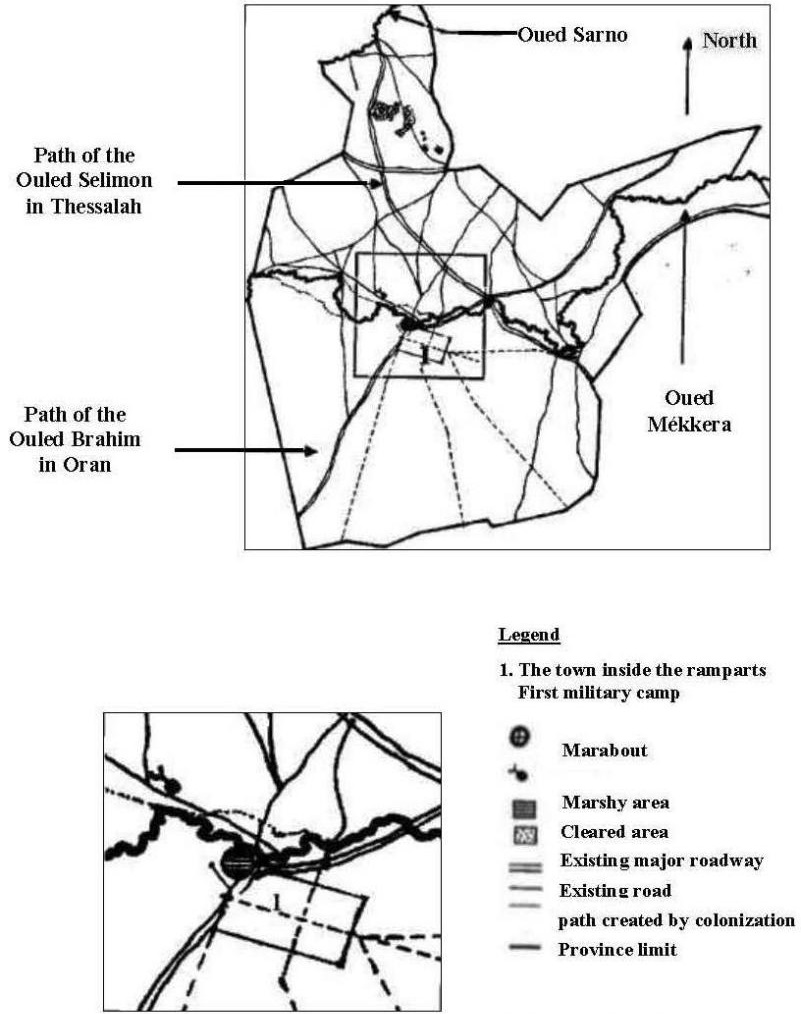 Oued Sarno

North

Path of the Ouled Selimon in Thessalah

Path of the Ouled Brahim in Oran

Oued Mékkera

1

Legend

1. The town inside the ramparts
First military camp

Marabout

Marshy area

Cleared area

Existing major roadway

Existing road

path created by colonization

Province limit

1